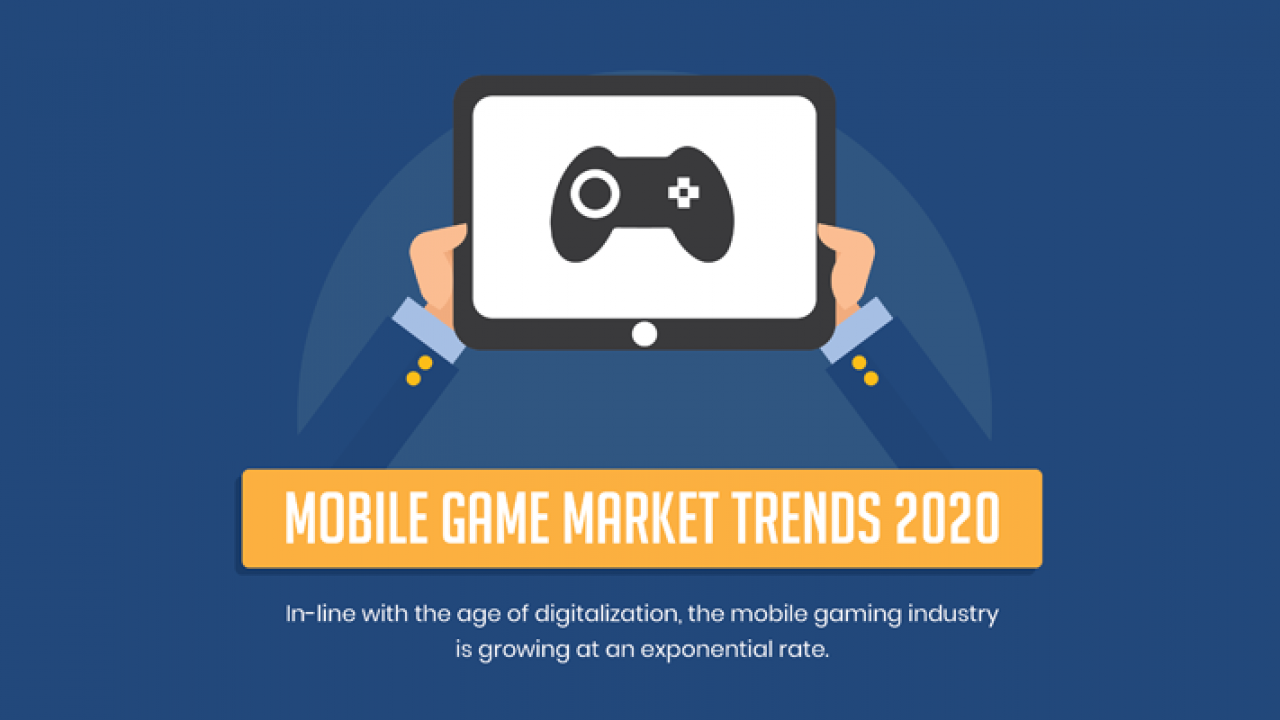 MOBILE GAME MARKET TRENDS 2020

In-line with the age of digitalization, the mobile gaming industry is growing at an exponential rate.