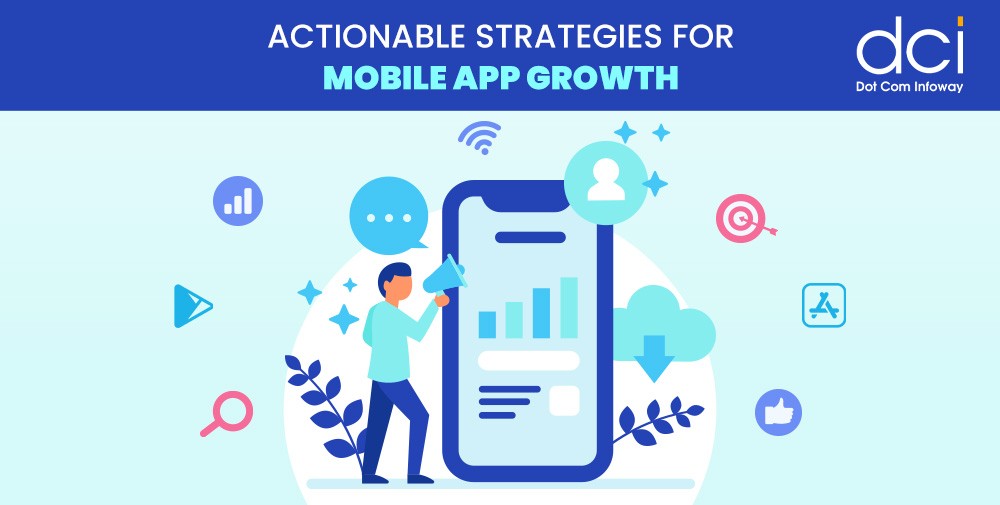 ACTIONABLE STRATEGIES FOR
MOBILE APP GROWTH

dci
Dot Com Infoway