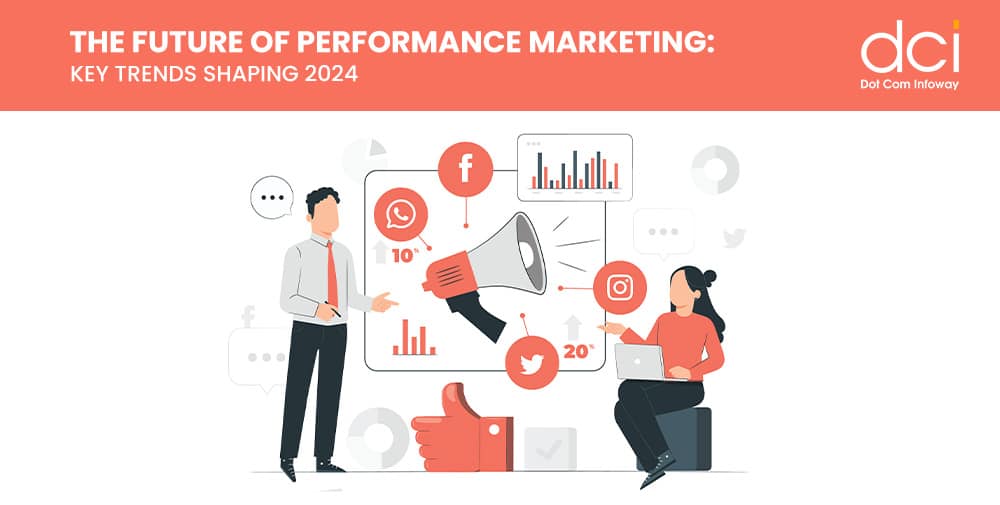 THE FUTURE OF PERFORMANCE MARKETING:
KEY TRENDS SHAPING 2024

dci
Dot Com Infoway

10%

20%